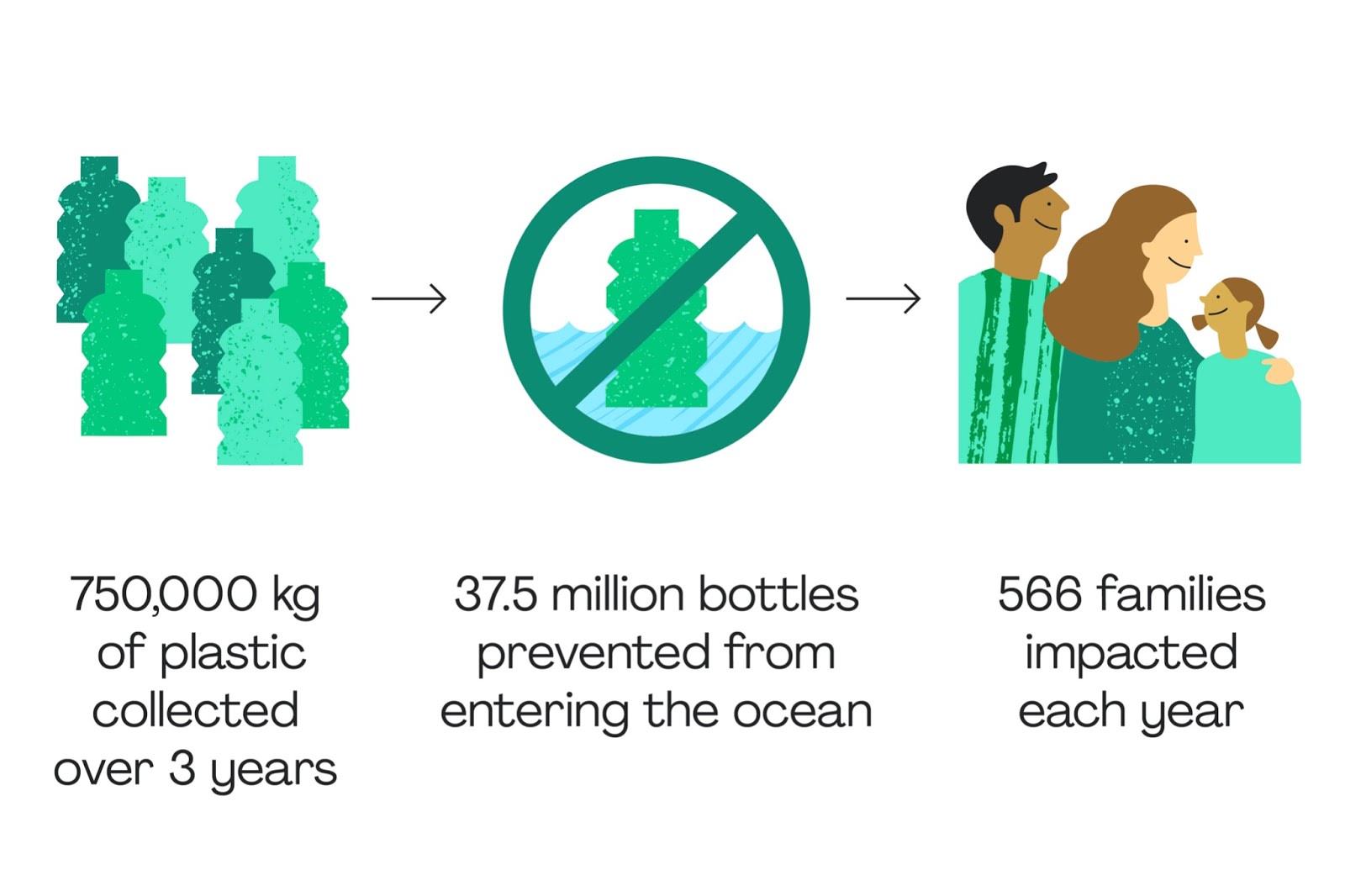 750,000 kg of plastic collected over 3 years

37.5 million bottles prevented from entering the ocean

566 families impacted each year