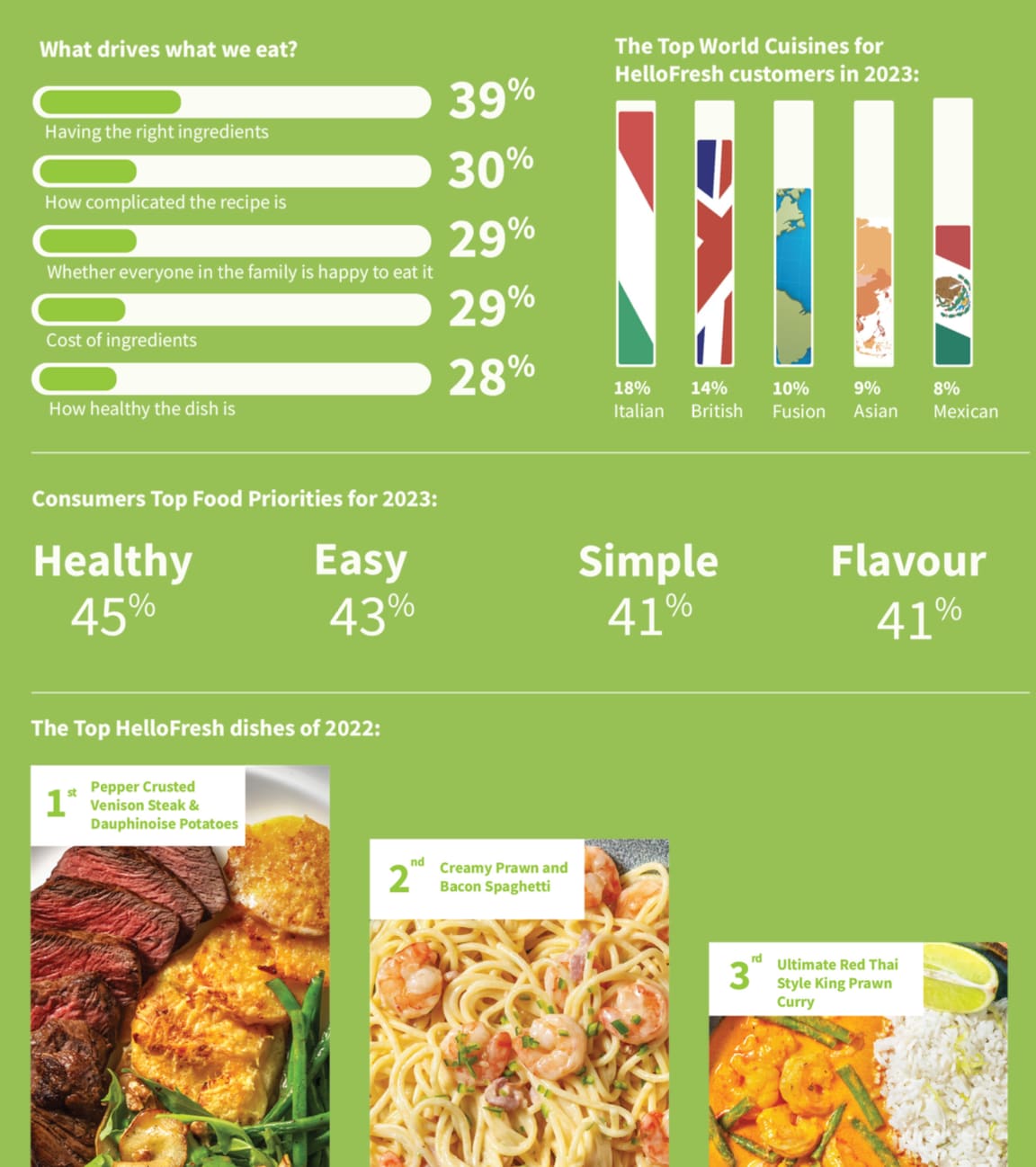 What drives what we eat?

39%
Having the right ingredients

30%
How complicated the recipe is

29%
Whether everyone in the family is happy to eat it

29%
Cost of ingredients

28%
How healthy the dish is

The Top World Cuisines for HelloFresh customers in 2023:

18% Italian
14% British
10% Fusion
9% Asian
8% Mexican

Consumers Top Food Priorities for 2023:

Healthy 45%
Easy 43%
Simple 41%
Flavour 41%

The Top HelloFresh dishes of 2022:

1st Pepper Crusted Venison Steak & Dauphinoise Potatoes

2nd Creamy Prawn and Bacon Spaghetti

3rd Ultimate Red Thai Style King Prawn Curry