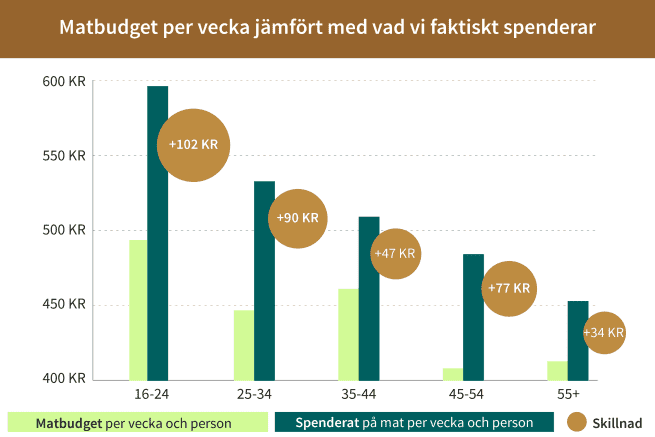 Matbudget per vecka jämfört med vad vi faktiskt spenderar

600 KR
550 KR
500 KR
450 KR
400 KR

+102 KR
+90 KR
+47 KR
+77 KR
+34 KR

16-24
25-34
35-44
45-54
55+

Matbudget per vecka och person
Spenderat på mat per vecka och person
Skillnad