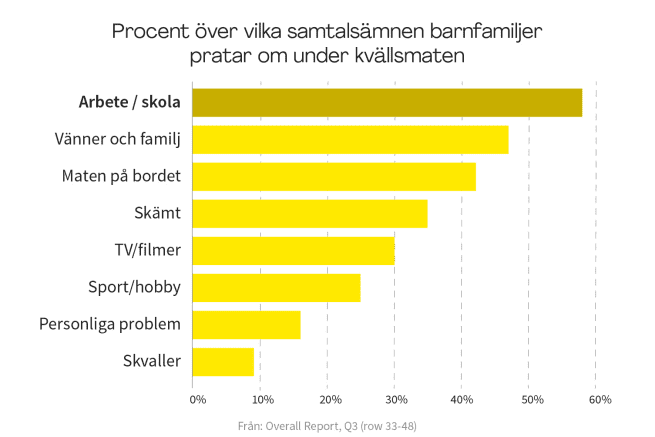 Procent över vilka samtalsämnen barnfamiljer pratar om under kvällsmaten

Arbete / skola
Vänner och familj
Maten på bordet
Skämt
TV/filmer
Sport/hobby
Personliga problem
Skvaller

0%
10%
20%
30%
40%
50%
60%

Från: Overall Report, Q3 (row 33-48)