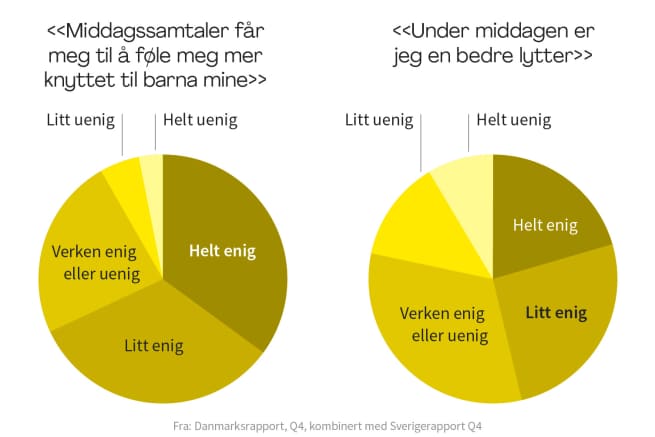 <<Middagssamtaler får meg til å føle meg mer knyttet til barna mine>>

Litt uenig

Helt uenig

Verken enig eller uenig

Helt enig

Litt enig

<<Under middagen er jeg en bedre lytter>>

Litt uenig

Helt uenig

Helt enig

Verken enig eller uenig

Litt enig

Fra: Danmarksrapport, Q4, kombinert med Sverigerapport Q4