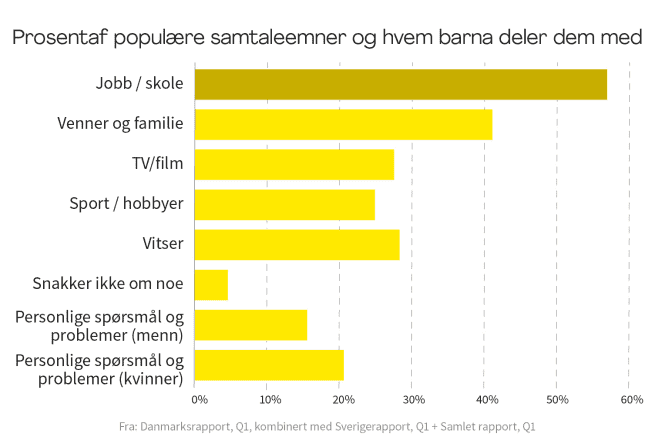 Prosentaf populære samtaleemner og hvem barna deler dem med

Jobb / skole
Venner og familie
TV/film
Sport / hobbyer
Vitser
Snakker ikke om noe
Personlige spørsmål og problemer (menn)
Personlige spørsmål og problemer (kvinner)

0%
10%
20%
30%
40%
50%
60%

Fra: Danmarksrapport, Q1, kombinert med Sverigerapport, Q1 + Samlet rapport, Q1