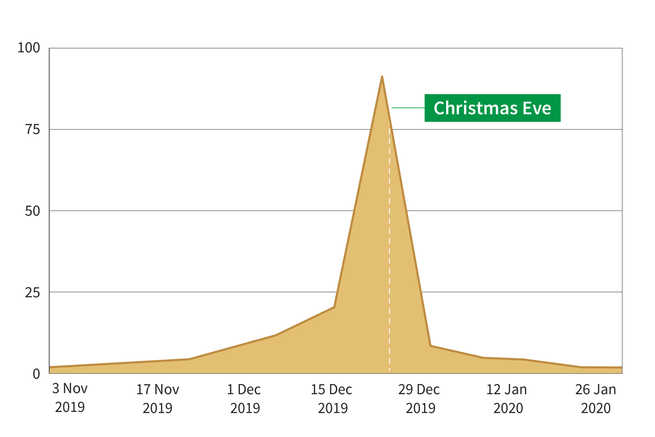 100
75
50
25
0

Christmas Eve

3 Nov 2019
17 Nov 2019
1 Dec 2019
15 Dec 2019
29 Dec 2019
12 Jan 2020
26 Jan 2020