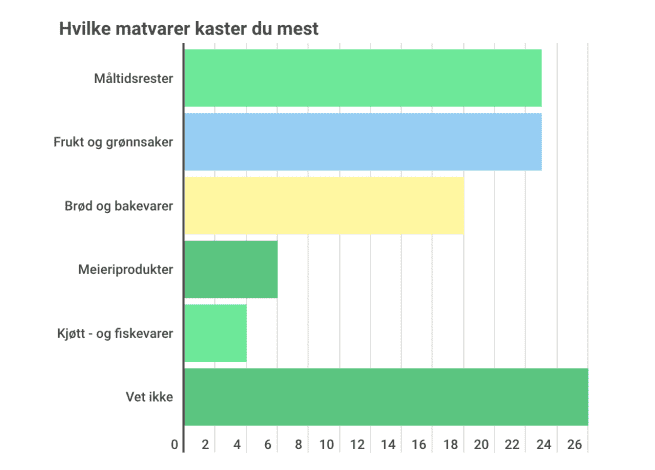 Hvilke matvarer kaster du mest

Måltidsrester

Frukt og grønnsaker

Brød og bakevarer

Meieriprodukter

Kjøtt - og fiskevarer

Vet ikke

0 2 4 6 8 10 12 14 16 18 20 22 24 26