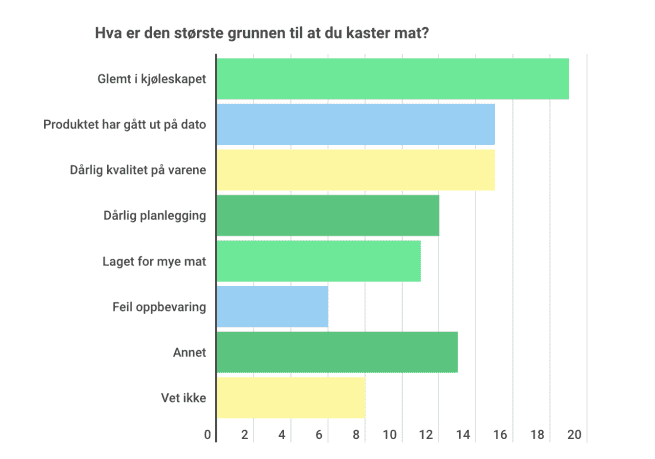 Hva er den største grunnen til at du kaster mat?

Glemt i kjøleskapet
Produktet har gått ut på dato
Dårlig kvalitet på varene
Dårlig planlegging
Laget for mye mat
Feil oppbevaring
Annet
Vet ikke

0 2 4 6 8 10 12 14 16 18 20