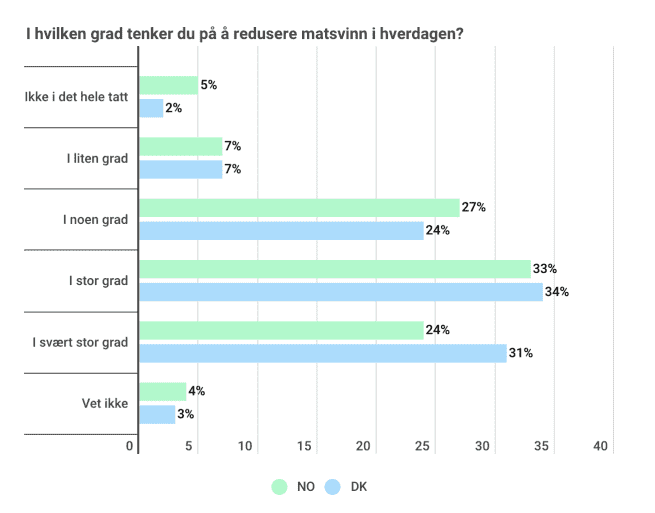 I hvilken grad tenker du på å redusere matsvinn i hverdagen?

Ikke i det hele tatt
5%
2%
I liten grad
7%
7%
I noen grad
27%
24%
I stor grad
33%
34%
I svært stor grad
24%
31%
Vet ikke
4%
3%

0 5 10 15 20 25 30 35 40

NO DK