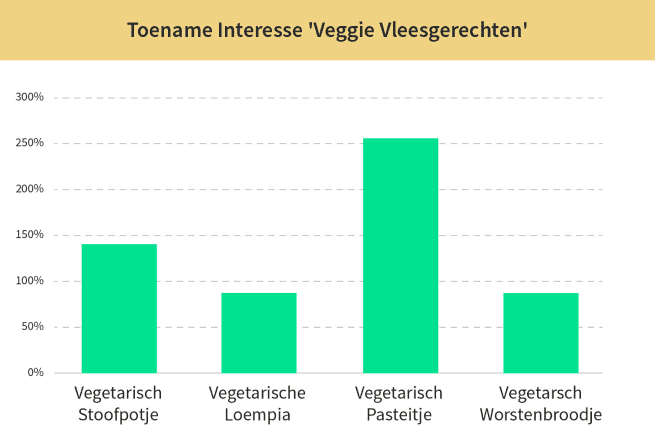 Toename Interesse 'Veggie Vleesgerechten'

300%
250%
200%
150%
100%
50%
0%

Vegetarisch Stoofpotje
Vegetarische Loempia
Vegetarisch Pasteitje
Vegetarsch Worstenbroodje