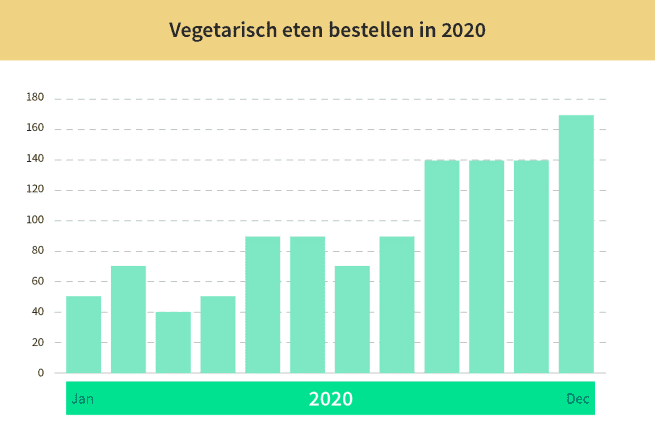 Vegetarisch eten bestellen in 2020

180
160
140
120
100
80
60
40
20
0

Jan
2020
Dec