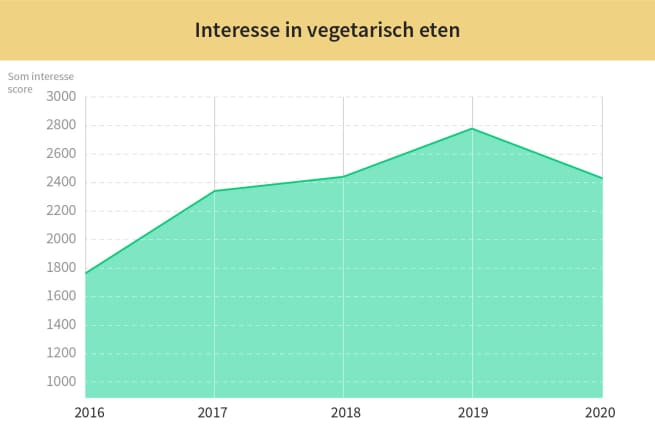 Interesse in vegetarisch eten

Som interesse score

3000
2800
2600
2400
2200
2000
1800
1600
1400
1200
1000

2016
2017
2018
2019
2020