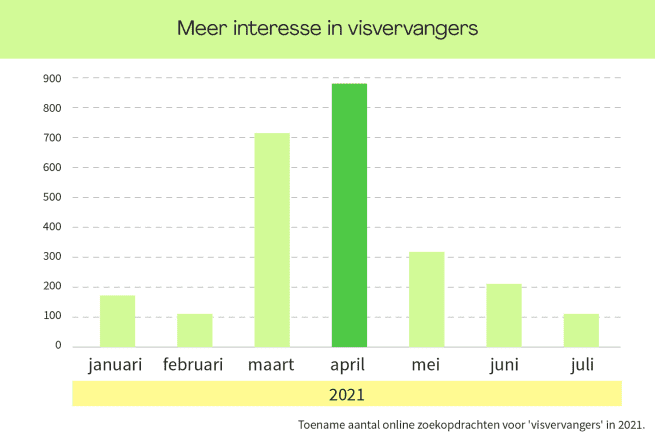 Meer interesse in visvervangers

900
800
700
600
500
400
300
200
100
0

januari februari maart april mei juni juli

2021

Toename aantal online zoekopdrachten voor 'visvervangers' in 2021.