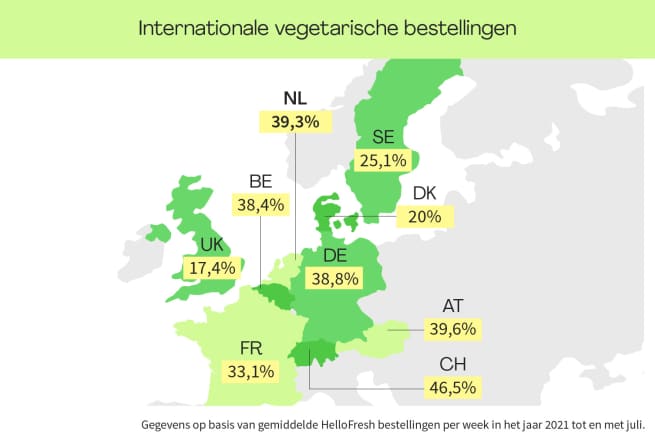 Internationale vegetarische bestellingen

NL
39,3%

SE
25,1%

BE
38,4%

DK
20%

UK
17,4%

DE
38,8%

AT
39,6%

FR
33,1%

CH
46,5%

Gegevens op basis van gemiddelde HelloFresh bestellingen per week in het jaar 2021 tot en met juli.