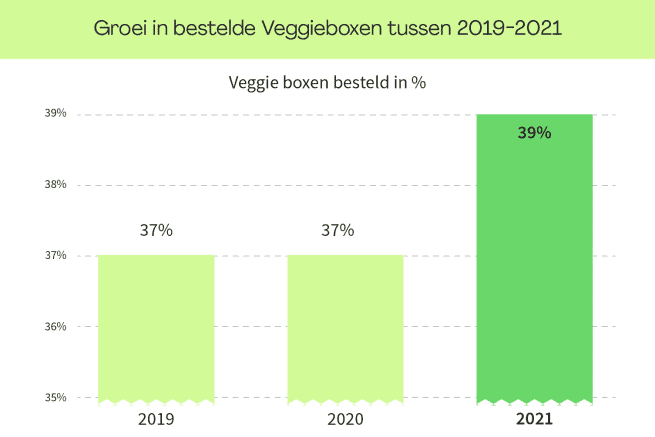 Groei in bestelde Veggieboxen tussen 2019-2021

Veggie boxen besteld in %

39%
38%
37%
36%
35%

37%
37%
39%

2019
2020
2021