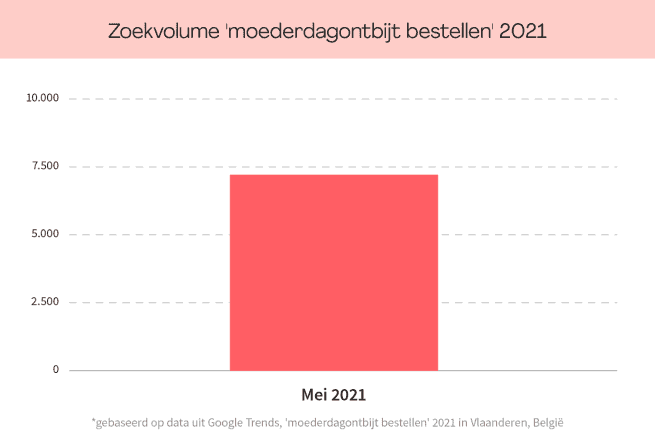 Zoekvolume 'moederdagontbijt bestellen' 2021

10.000

7.500

5.000

2.500

0

Mei 2021

*gebaseerd op data uit Google Trends, 'moederdagontbijt bestellen' 2021 in Vlaanderen, België