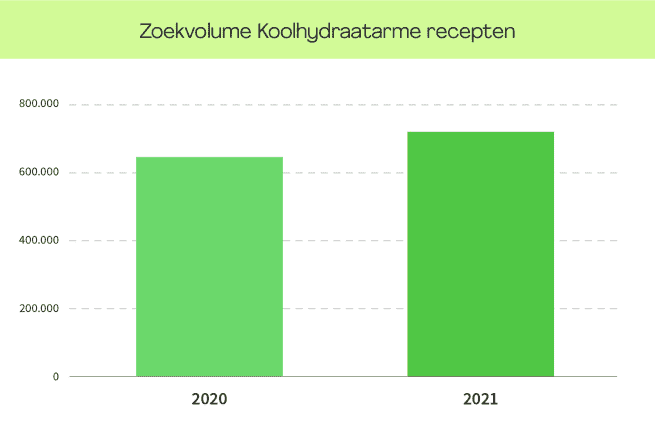 Zoekvolume Koolhydraatarme recepten

800.000
600.000
400.000
200.000
0

2020
2021