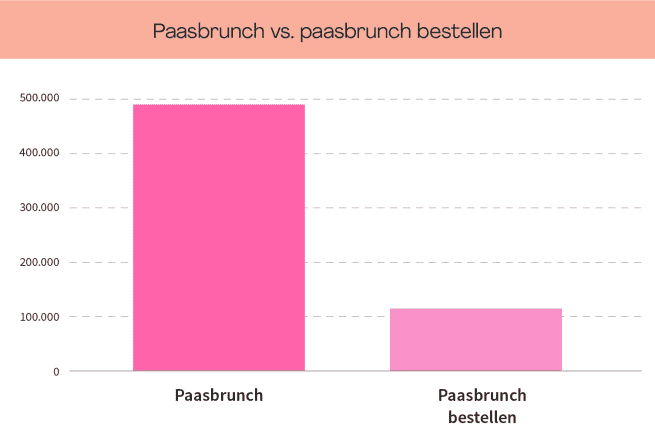 Paasbrunch vs. paasbrunch bestellen

500.000
400.000
300.000
200.000
100.000
0

Paasbrunch

Paasbrunch bestellen