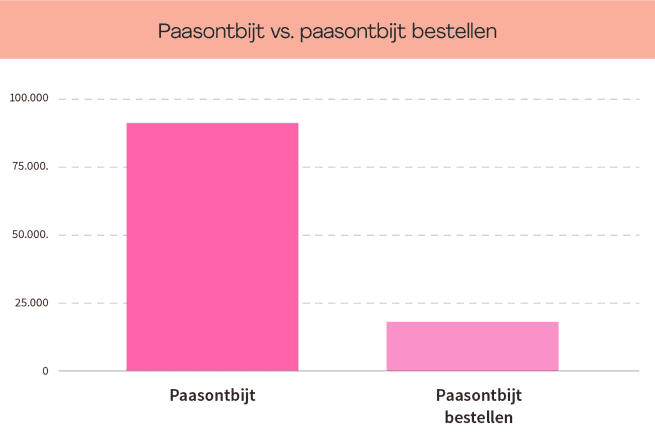 Paasontbijt vs. paasontbijt bestellen

100.000

75.000.

50.000.

25.000

0

Paasontbijt

Paasontbijt bestellen