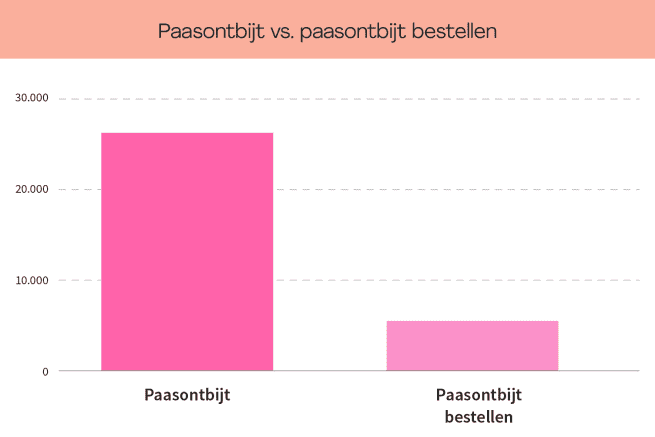 Paasontbijt vs. paasontbijt bestellen

30.000
20.000
10.000
0

Paasontbijt

Paasontbijt bestellen