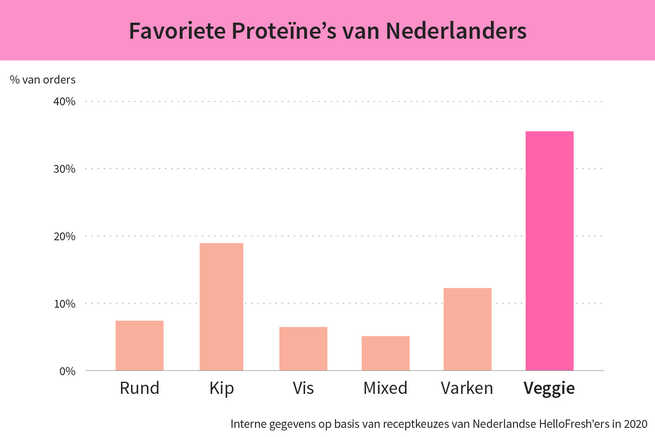 Favoriete Proteïne's van Nederlanders

% van orders

40%

30%

20%

10%

0%

Rund

Kip

Vis

Mixed

Varken

Veggie

Interne gegevens op basis van receptkeuzes van Nederlandse HelloFresh'ers in 2020