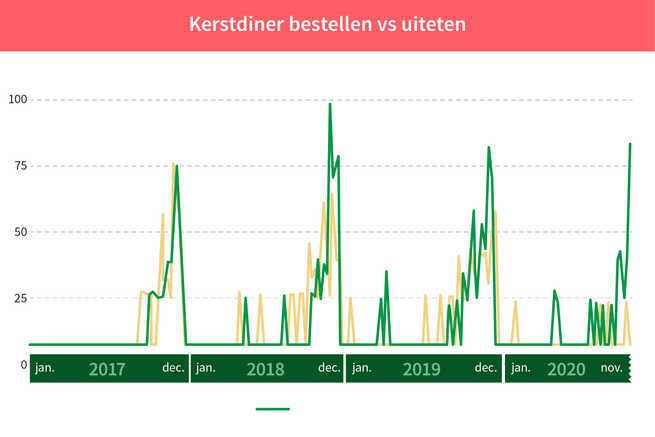 Kerstdiner bestellen vs uiteten

100
75
50
25
0

jan. 2017 dec.
jan. 2018 dec.
jan. 2019 dec.
jan. 2020 nov.