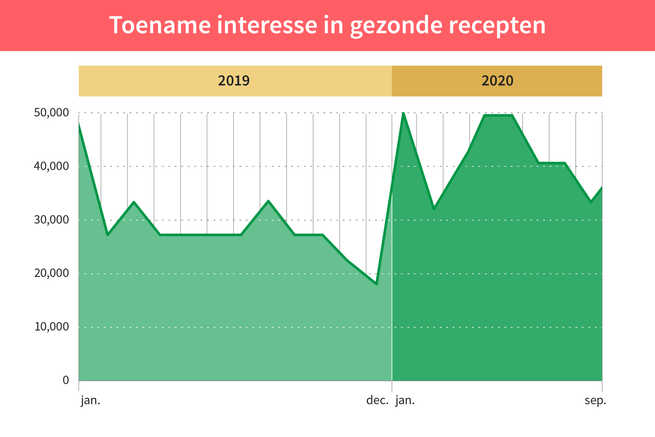 Toename interesse in gezonde recepten

2019

2020

50,000
40,000
30,000
20,000
10,000
0

jan.
dec.
jan.
sep.