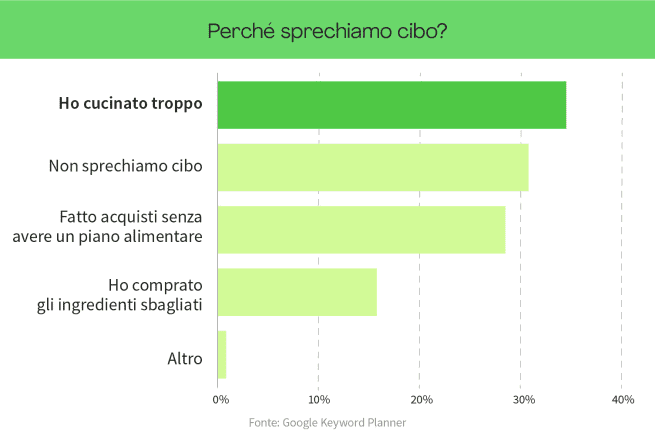 Perché sprechiamo cibo?

Ho cucinato troppo

Non sprechiamo cibo

Fatto acquisti senza avere un piano alimentare

Ho comprato gli ingredienti sbagliati

Altro

0%
10%
20%
30%
40%

Fonte: Google Keyword Planner