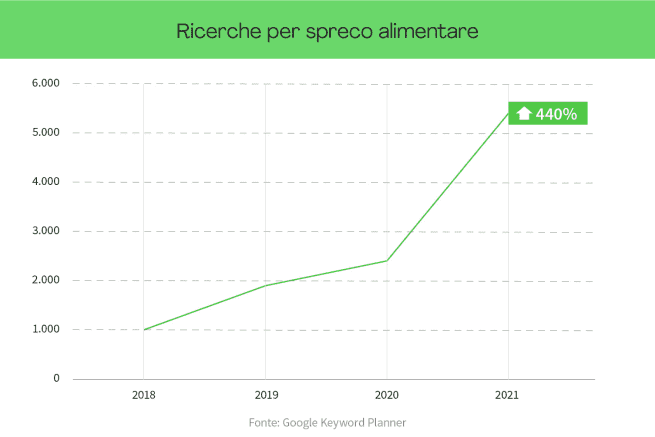 Ricerche per spreco alimentare

6.000
5.000
4.000
3.000
2.000
1.000
0

440%

2018
2019
2020
2021

Fonte: Google Keyword Planner