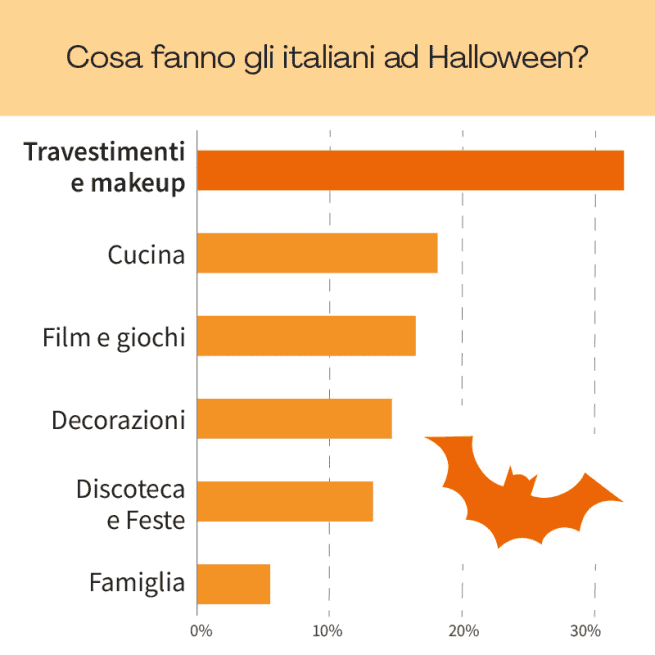 Cosa fanno gli italiani ad Halloween?

Travestimenti e makeup

Cucina

Film e giochi

Decorazioni

Discoteca e Feste

Famiglia

0%
10%
20%
30%