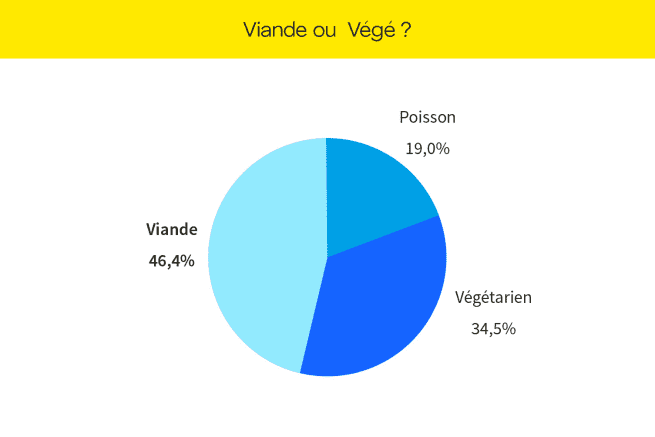 Viande ou Végé ?

Poisson
19,0%

Viande
46,4%

Végétarien
34,5%