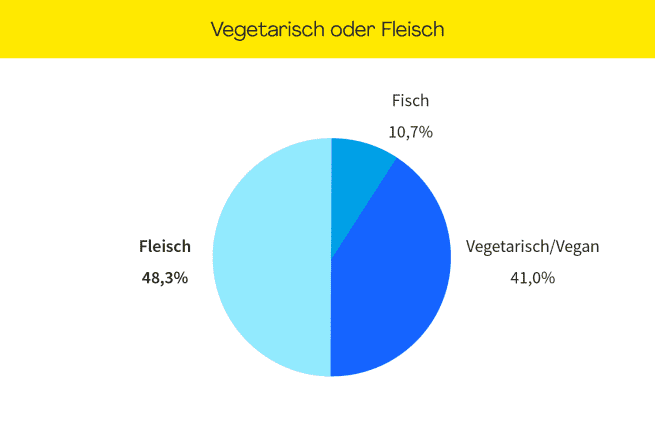 Vegetarisch oder Fleisch

Fisch
10,7%

Fleisch
48,3%

Vegetarisch/Vegan
41,0%