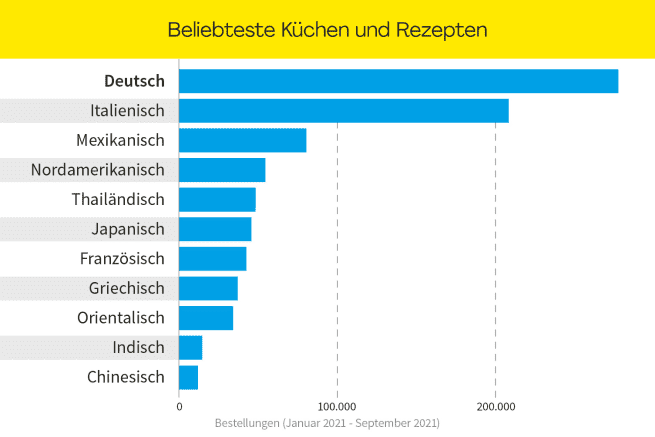 Beliebteste Küchen und Rezepten

Deutsch
Italienisch
Mexikanisch
Nordamerikanisch
Thailändisch
Japanisch
Französisch
Griechisch
Orientalisch
Indisch
Chinesisch

0
100.000
200.000
Bestellungen (Januar 2021 - September 2021)