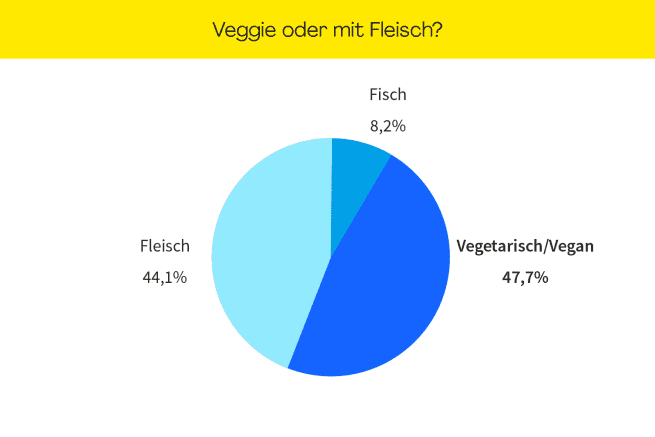 Veggie oder mit Fleisch?

Fisch
8,2%

Fleisch
44,1%

Vegetarisch/Vegan
47,7%