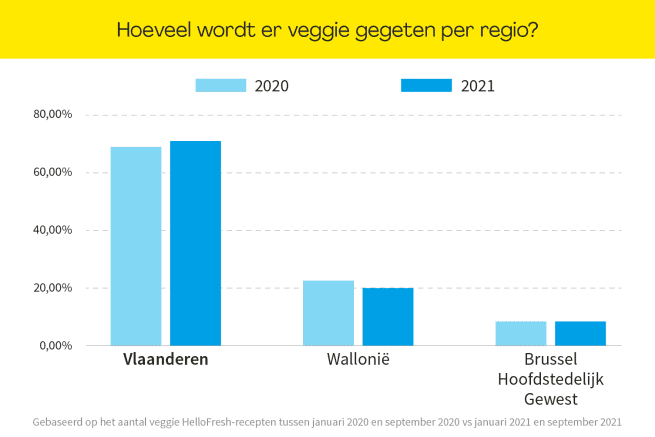 Hoeveel wordt er veggie gegeten per regio?

2020
2021

80,00%
60,00%
40,00%
20,00%
0,00%

Vlaanderen
Wallonië
Brussel Hoofdstedelijk Gewest

Gebaseerd op het aantal veggie HelloFresh-recepten tussen januari 2020 en september 2020 vs januari 2021 en september 2021