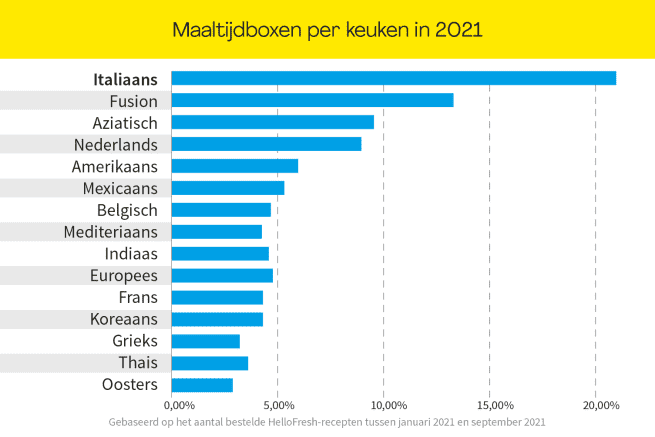 Maaltijdboxen per keuken in 2021

Italiaans
Fusion
Aziatisch
Nederlands
Amerikaans
Mexicaans
Belgisch
Mediteriaans
Indiaas
Europees
Frans
Koreaans
Grieks
Thais
Oosters

0,00% 5,00% 10,00% 15,00% 20,00%

Gebaseerd op het aantal bestelde HelloFresh-recepten tussen januari 2021 en september 2021