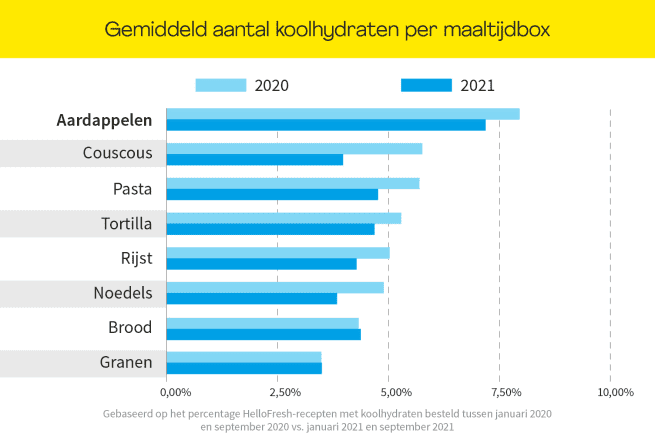 Gemiddeld aantal koolhydraten per maaltijdbox

2020
2021

Aardappelen
Couscous
Pasta
Tortilla
Rijst
Noedels
Brood
Granen

0,00%
2,50%
5,00%
7,50%
10,00%

Gebaseerd op het percentage HelloFresh-recepten met koolhydraten besteld tussen januari 2020 en september 2020 vs. januari 2021 en september 2021