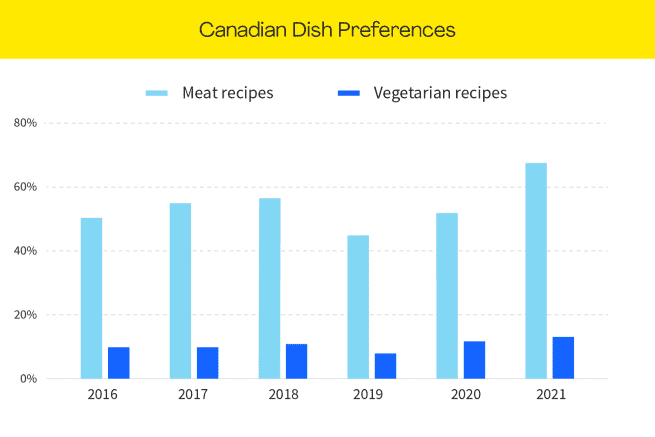 Canadian Dish Preferences

Meat recipes
Vegetarian recipes

80%
60%
40%
20%
0%

2016
2017
2018
2019
2020
2021