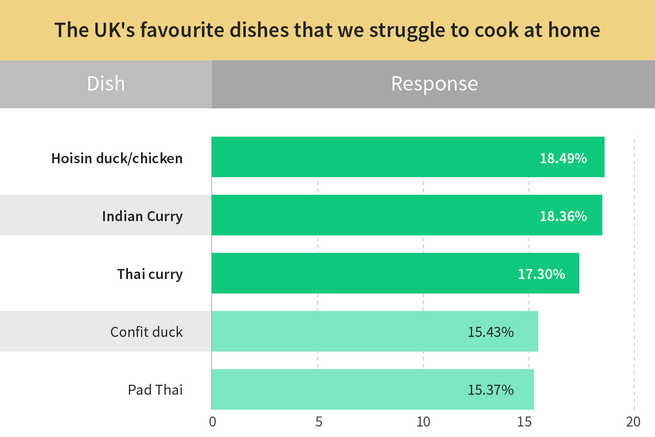 The UK's favourite dishes that we struggle to cook at home

| Dish | Response |
|---|---|
| Hoisin duck/chicken | 18.49% |
| Indian Curry | 18.36% |
| Thai curry | 17.30% |
| Confit duck | 15.43% |
| Pad Thai | 15.37% |

0 5 10 15 20