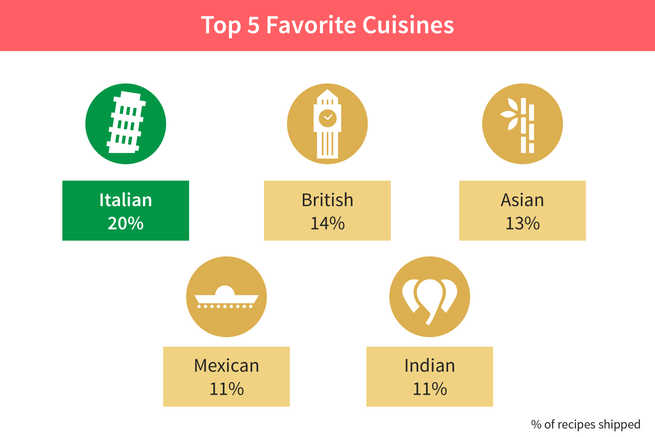 Top 5 Favorite Cuisines

Italian
20%

British
14%

Asian
13%

Mexican
11%

Indian
11%

% of recipes shipped