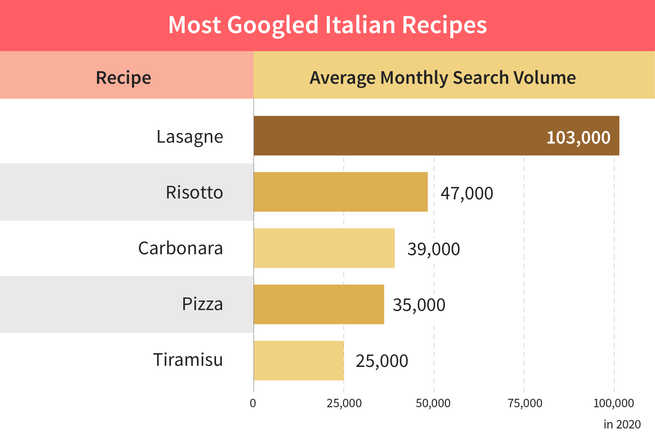 Most Googled Italian Recipes

| Recipe | Average Monthly Search Volume |
|---|---|
| Lasagne | 103,000 |
| Risotto | 47,000 |
| Carbonara | 39,000 |
| Pizza | 35,000 |
| Tiramisu | 25,000 |

0 25,000 50,000 75,000 100,000

in 2020