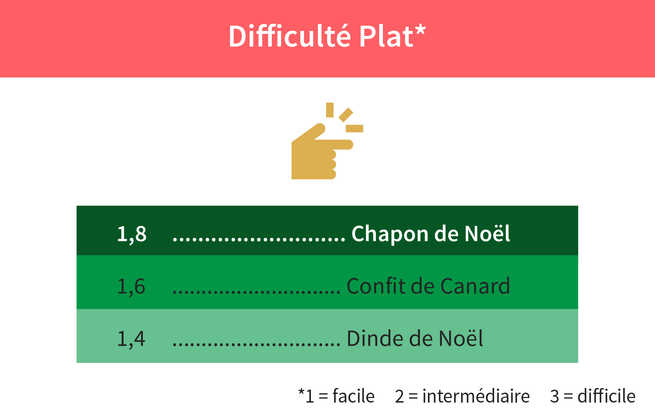 Difficulté Plat*

1,8 ........................... Chapon de Noël

1,6 ........................... Confit de Canard

1,4 ........................... Dinde de Noël

*1 = facile 2 = intermédiaire 3 = difficile