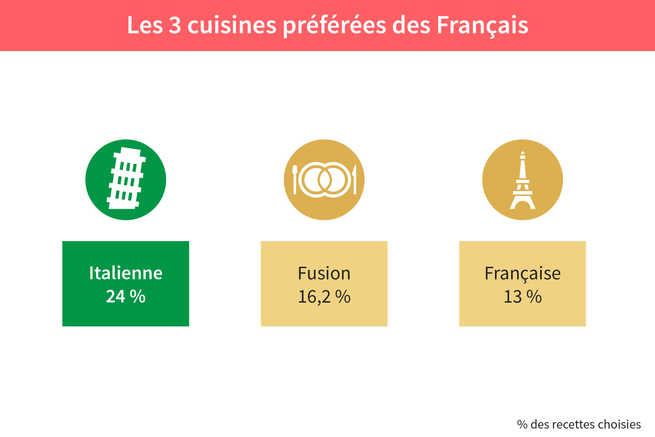 Les 3 cuisines préférées des Français

Italienne
24 %

Fusion
16,2 %

Française
13 %

% des recettes choisies