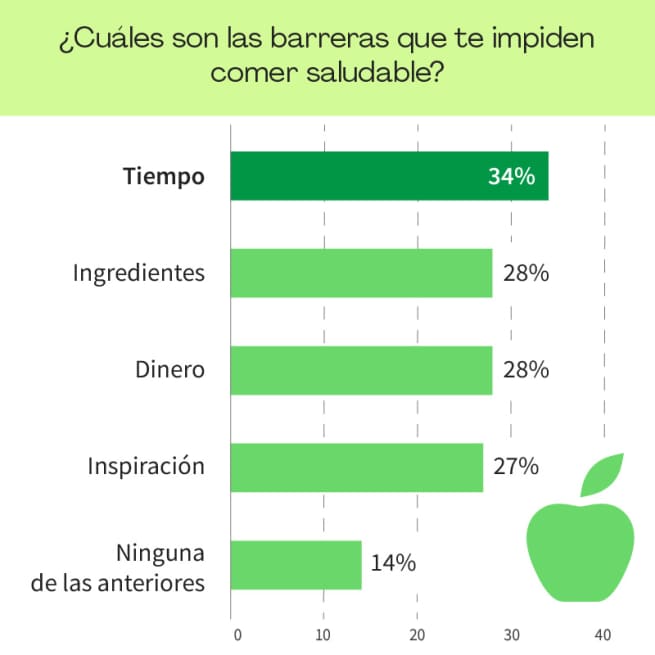 ¿Cuáles son las barreras que te impiden comer saludable?

Tiempo 34%
Ingredientes 28%
Dinero 28%
Inspiración 27%
Ninguna de las anteriores 14%

0 10 20 30 40