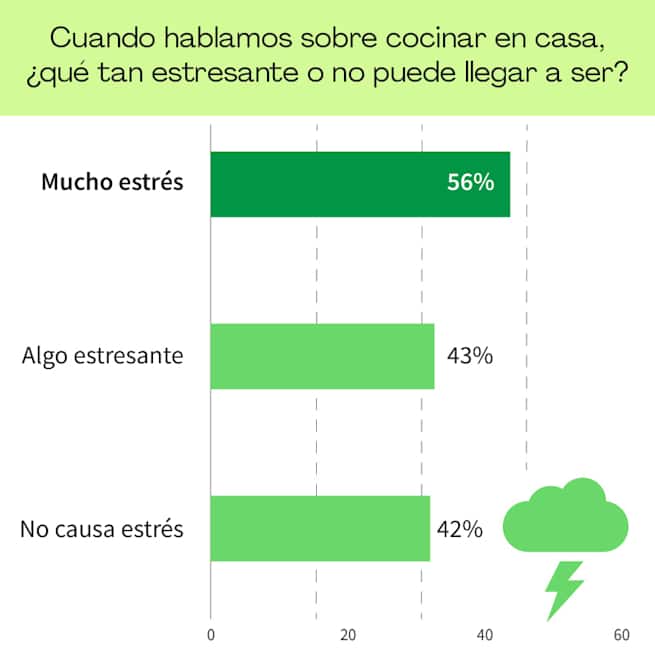 Cuando hablamos sobre cocinar en casa, ¿qué tan estresante o no puede llegar a ser?

Mucho estrés
56%

Algo estresante
43%

No causa estrés
42%

0
20
40
60