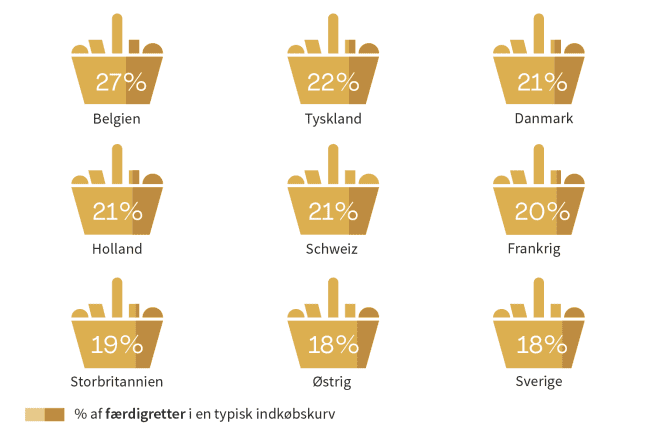 27%
Belgien

22%
Tyskland

21%
Danmark

21%
Holland

21%
Schweiz

20%
Frankrig

19%
Storbritannien

18%
Østrig

18%
Sverige

% af færdigretter i en typisk indkøbskurv