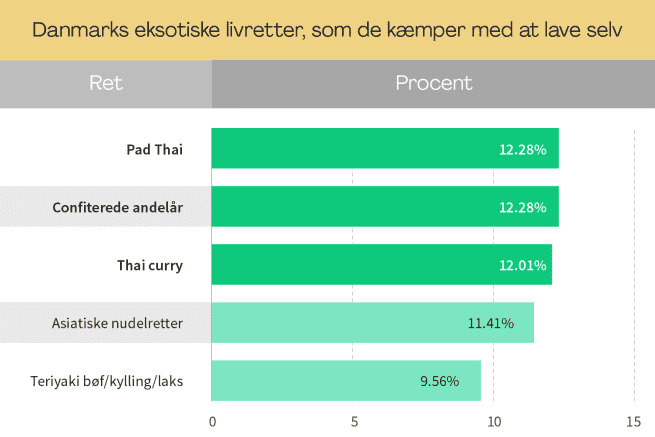 Danmarks eksotiske livretter, som de kæmper med at lave selv

| Ret | Procent |
|---|---|
| Pad Thai | 12.28% |
| Confiterede andelår | 12.28% |
| Thai curry | 12.01% |
| Asiatiske nudelretter | 11.41% |
| Teriyaki bøf/kylling/laks | 9.56% |

0 5 10 15