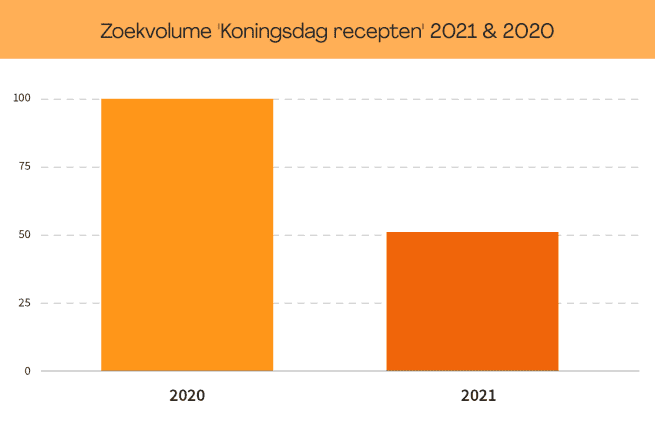 Zoekvolume 'Koningsdag recepten' 2021 & 2020

100
75
50
25
0

2020
2021