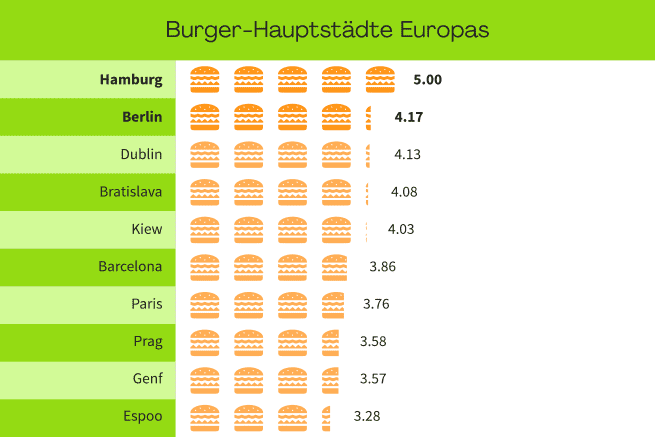 Burger-Hauptstädte Europas

| | |
|---|---|
| **Hamburg** | **5.00** |
| **Berlin** | **4.17** |
| Dublin | 4.13 |
| Bratislava | 4.08 |
| Kiew | 4.03 |
| Barcelona | 3.86 |
| Paris | 3.76 |
| Prag | 3.58 |
| Genf | 3.57 |
| Espoo | 3.28 |