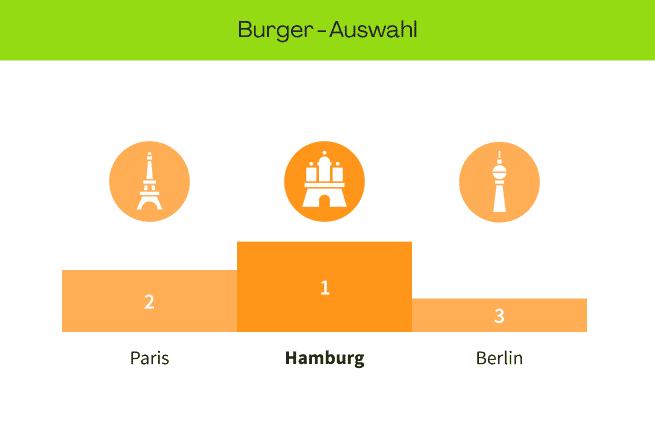 Burger - Auswahl

2

1

3

Paris

Hamburg

Berlin