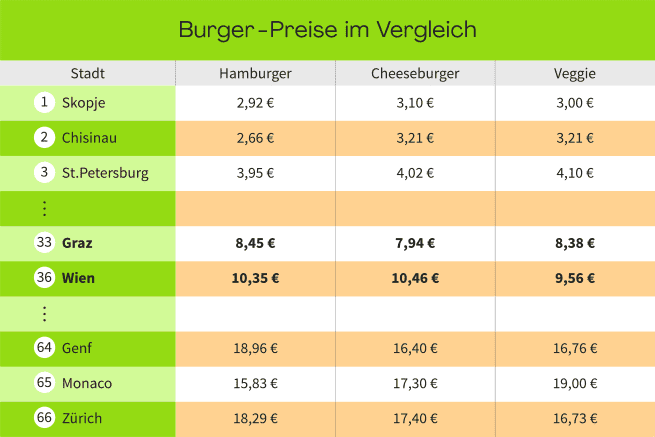 Burger-Preise im Vergleich

| Stadt | Hamburger | Cheeseburger | Veggie |
|---|---|---|---|
| 1 Skopje | 2,92 € | 3,10 € | 3,00 € |
| 2 Chisinau | 2,66 € | 3,21 € | 3,21 € |
| 3 St.Petersburg | 3,95 € | 4,02 € | 4,10 € |
| ⋮ | | | |
| 33 **Graz** | **8,45 €** | **7,94 €** | **8,38 €** |
| 36 **Wien** | **10,35 €** | **10,46 €** | **9,56 €** |
| ⋮ | | | |
| 64 Genf | 18,96 € | 16,40 € | 16,76 € |
| 65 Monaco | 15,83 € | 17,30 € | 19,00 € |
| 66 Zürich | 18,29 € | 17,40 € | 16,73 € |