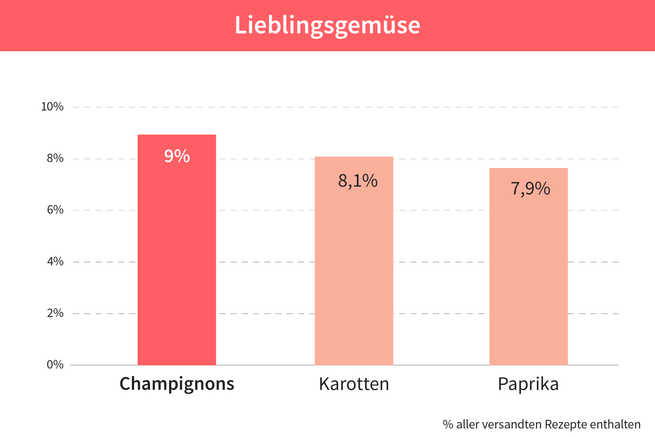 Lieblingsgemüse

10%
8%
6%
4%
2%
0%

9%
8,1%
7,9%

Champignons
Karotten
Paprika

% aller versandten Rezepte enthalten