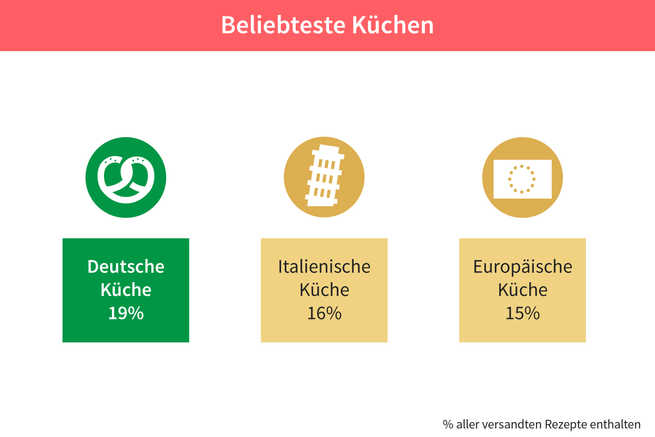 Beliebteste Küchen

Deutsche Küche 19%

Italienische Küche 16%

Europäische Küche 15%

% aller versandten Rezepte enthalten